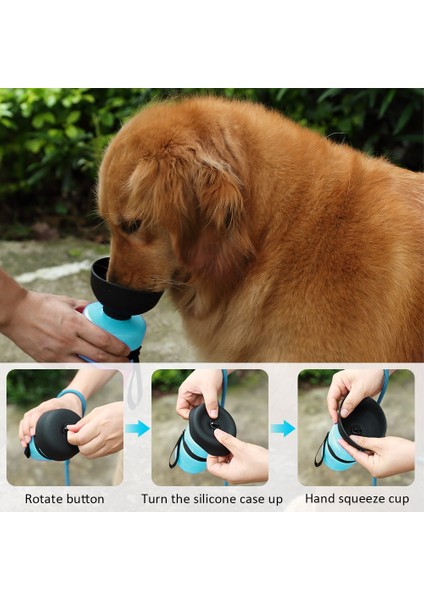 Rotate button

Turn the silicone case up

Hand squeeze cup