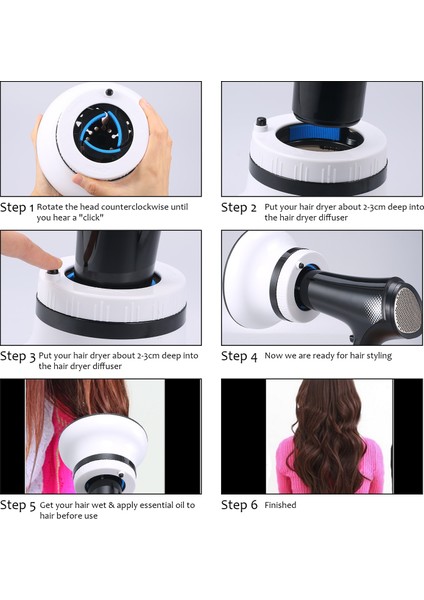 Step 1 Rotate the head counterclockwise until you hear a "click"

Step 2 Put your hair dryer about 2-3cm deep into the hair dryer diffuser

Step 3 Put your hair dryer about 2-3cm deep into the hair dryer diffuser

Step 4 Now we are ready for hair styling

Step 5 Get your hair wet & apply essential oil to hair before use

Step 6 Finished