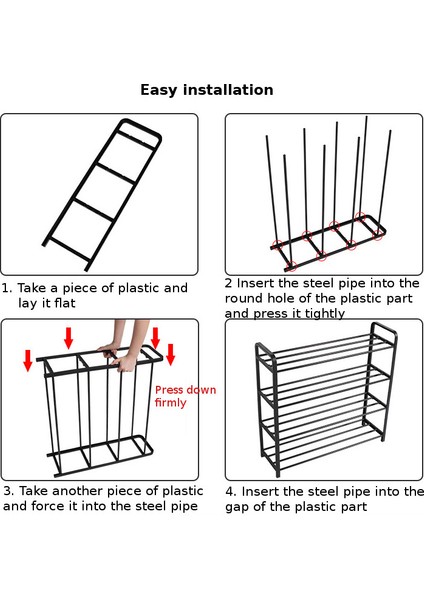 Easy installation

1. Take a piece of plastic and lay it flat

2 Insert the steel pipe into the round hole of the plastic part and press it tightly

Press down firmly

3. Take another piece of plastic and force it into the steel pipe

4. Insert the steel pipe into the gap of the plastic part