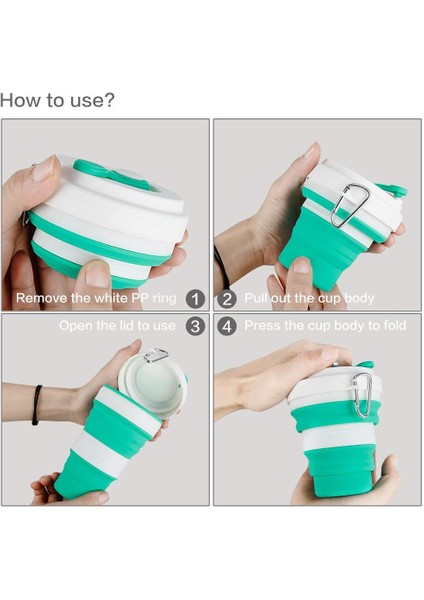 How to use?

Remove the white PP ring 1

2 Pull out the cup body

Open the lid to use 3

4 Press the cup body to fold