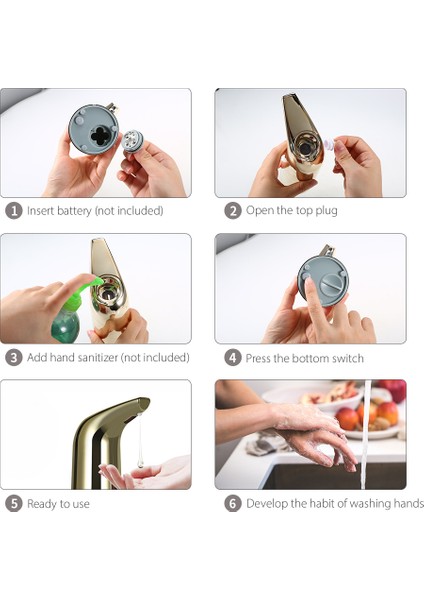 1 Insert battery (not included)

2 Open the top plug

3 Add hand sanitizer (not included)

4 Press the bottom switch

5 Ready to use

6 Develop the habit of washing hands