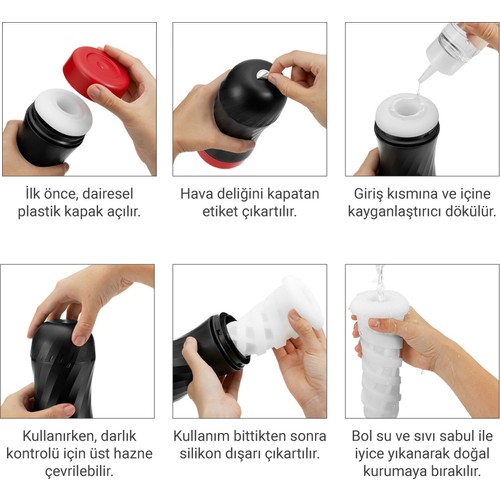 İlk önce, dairesel plastik kapak açılır.

Hava deliğini kapatan etiket çıkartılır.

Giriş kısmına ve içine kayganlaştırıcı dökülür.

Kullanırken, darlık kontrolü için üst hazne çevrilebilir.

Kullanım bittikten sonra silikon dışarı çıkartılır.

Bol su ve sıvı sabul ile iyice yıkanarak doğal kurumaya bırakılır.