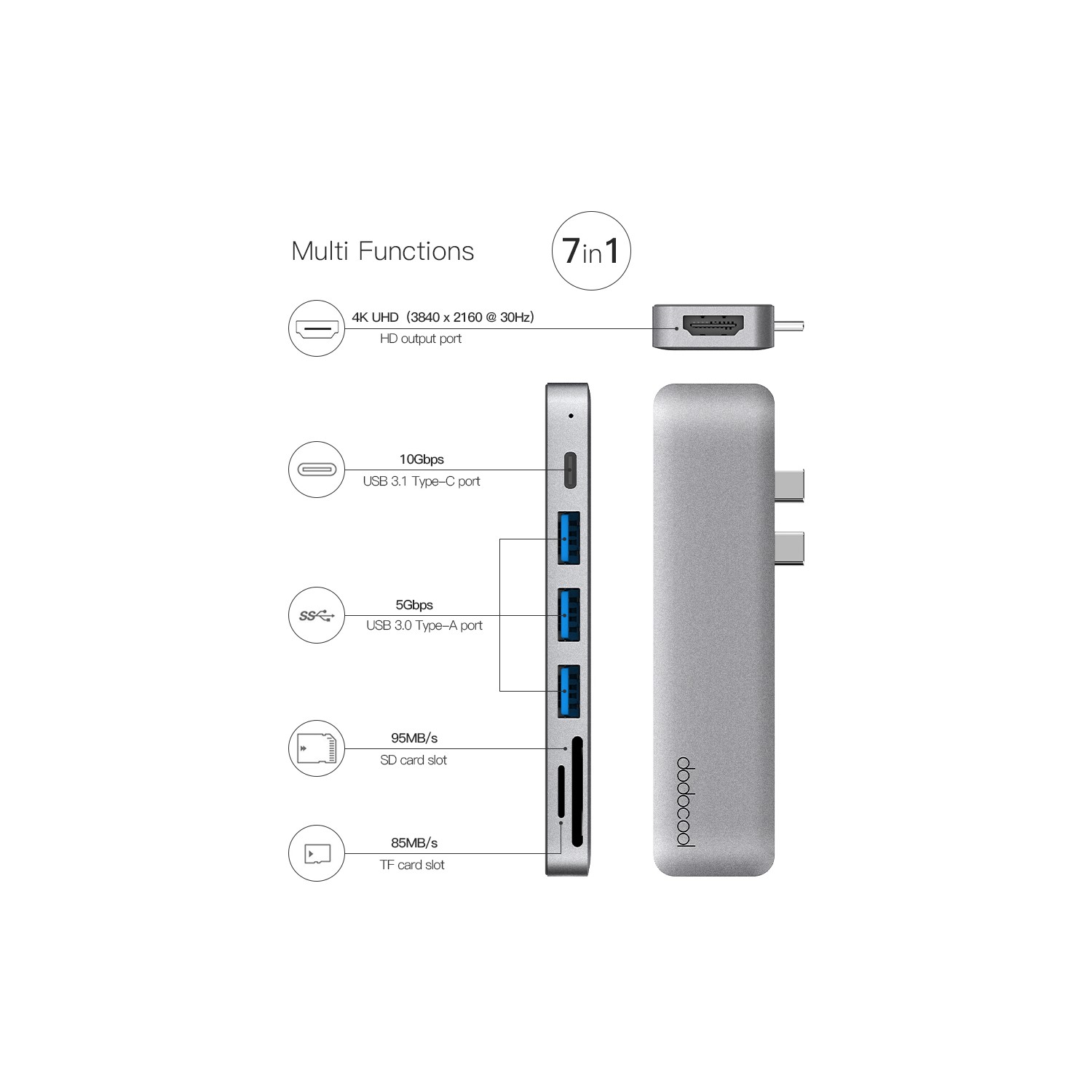 Multi Functions

7in1

4K UHD (3840 x 2160 @ 30Hz)
HD output port

10Gbps
USB 3.1 Type–C port

SS

5Gbps
USB 3.0 Type–A port

95MB/s
SD card slot

85MB/s
TF card slot

dodocool