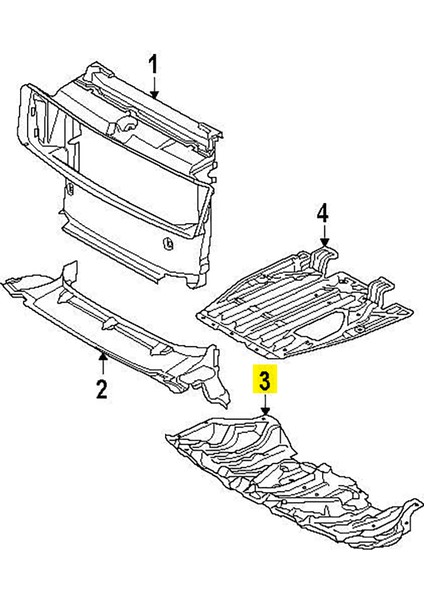 1
4
2
3