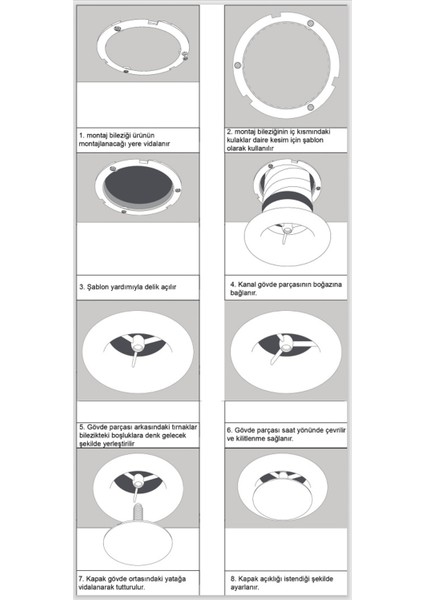 1. montaj bileziği ürünün montajlanacağı yere vidalanır

2. montaj bileziğinin iç kısmındaki kulaklar daire kesim için şablon olarak kullanılır

3. Şablon yardımıyla delik açılır

4. Kanal gövde parçasının boğazına bağlanır.

5. Gövde parçası arkasındaki tırnaklar bilezikteki boşluklara denk gelecek şekilde yerleştirilir

6. Gövde parçası saat yönünde çevrilir ve kilitlenme sağlanır.

7. Kapak gövde ortasındaki yatağa vidalanarak tutturulur.

8. Kapak açıklığı istendiği şekilde ayarlanır.