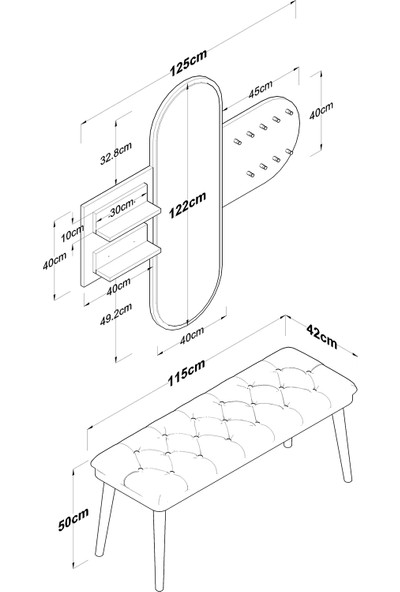 125cm
45cm
40cm
32.8cm
30cm
122cm
10cm
40cm
40cm
49.2cm
40cm
42cm
115cm
50cm