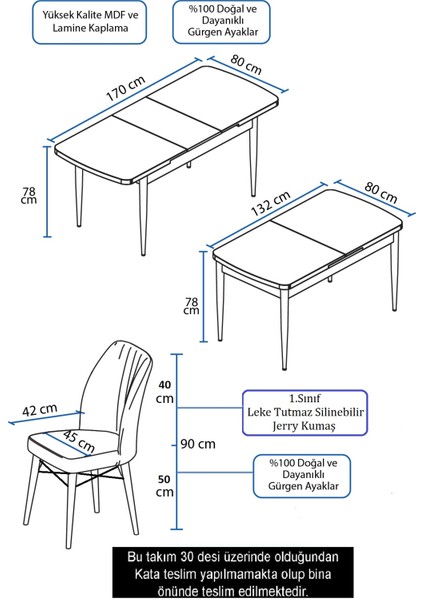 Yüksek Kalite MDF ve Lamine Kaplama

%100 Doğal ve Dayanıklı Gürgen Ayaklar

170 cm

80 cm

78 cm

132 cm

80 cm

78 cm

42 cm

45 cm

40 cm

90 cm

50 cm

1.Sınıf Leke Tutmaz Silinebilir Jerry Kumaş

%100 Doğal ve Dayanıklı Gürgen Ayaklar

Bu takım 30 desi üzerinde olduğundan Kata teslim yapılmamakta olup bina önünde teslim edilmektedir.