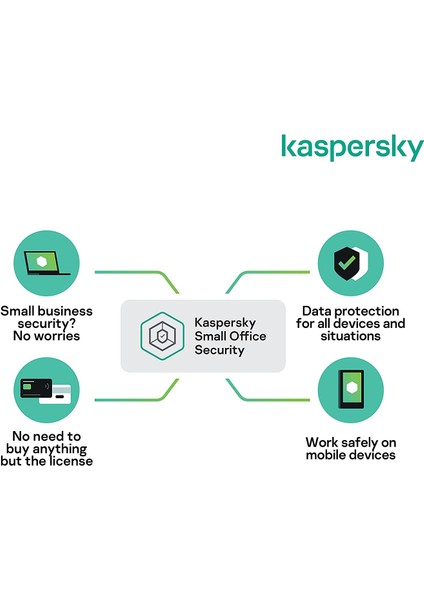 kaspersky

Small business security? No worries

Kaspersky Small Office Security

Data protection for all devices and situations

No need to buy anything but the license

Work safely on mobile devices