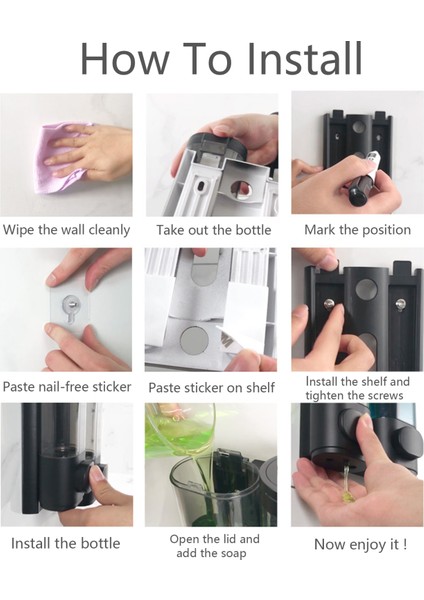 How To Install

Wipe the wall cleanly

Take out the bottle

Mark the position

Paste nail-free sticker

Paste sticker on shelf

Install the shelf and tighten the screws

Install the bottle

Open the lid and add the soap

Now enjoy it !