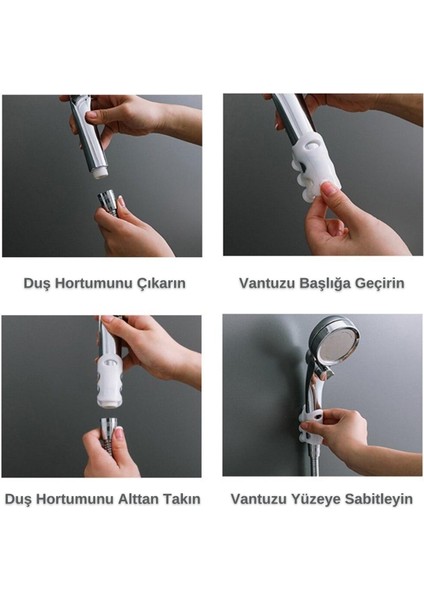 Duş Hortumunu Çıkarın

Vantuzu Başlığa Geçirin

Duş Hortumunu Alttan Takın

Vantuzu Yüzeye Sabitleyin