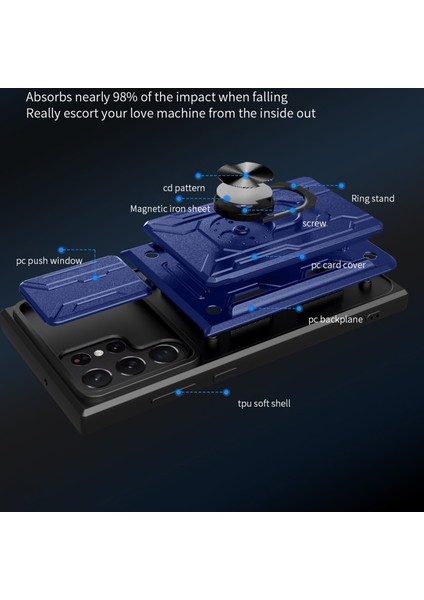 Absorbs nearly 98% of the impact when falling
Really escort your love machine from the inside out

cd pattern

Magnetic iron sheet

Ring stand

screw

pc push window

pc card cover

pc backplane

tpu soft shell