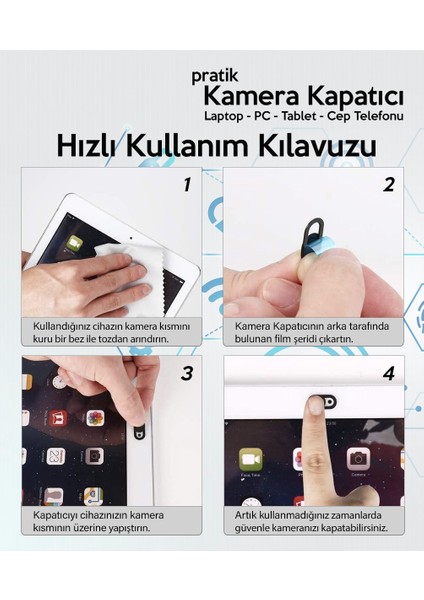 pratik
Kamera Kapatıcı
Laptop - PC - Tablet - Cep Telefonu

Hızlı Kullanım Kılavuzu

1

Kullandığınız cihazın kamera kısmını kuru bir bez ile tozdan arındırın.

2

Kamera Kapatıcının arka tarafında bulunan film şeridi çıkartın.

3

Kapatıcıyı cihazınızın kamera kısmının üzerine yapıştırın.

4

Artık kullanmadığınız zamanlarda güvenle kameranızı kapatabilirsiniz.