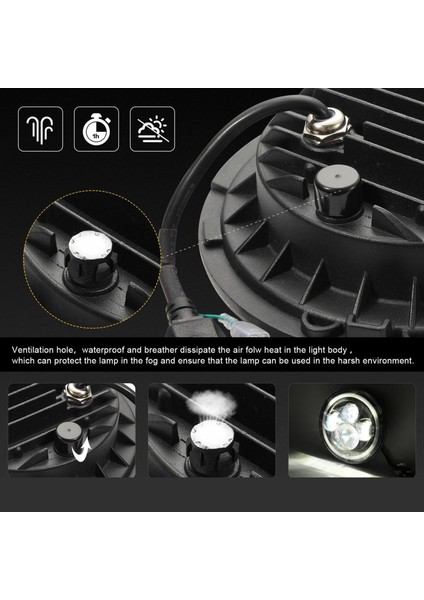 1h

Ventilation hole, waterproof and breather dissipate the air folw heat in the light body , which can protect the lamp in the fog and ensure that the lamp can be used in the harsh environment.