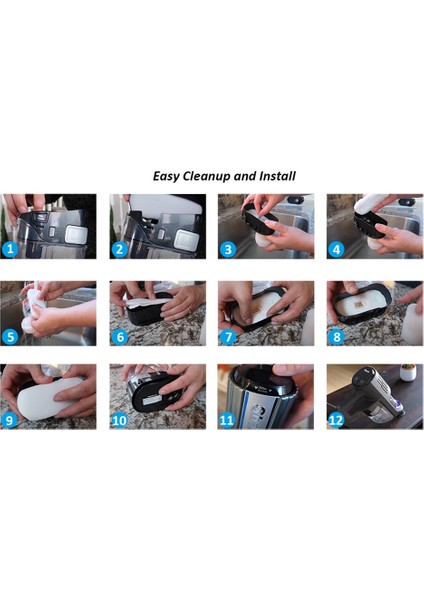 Easy Cleanup and Install

1

2

3

4

5

6

7

8

9

10

11

12