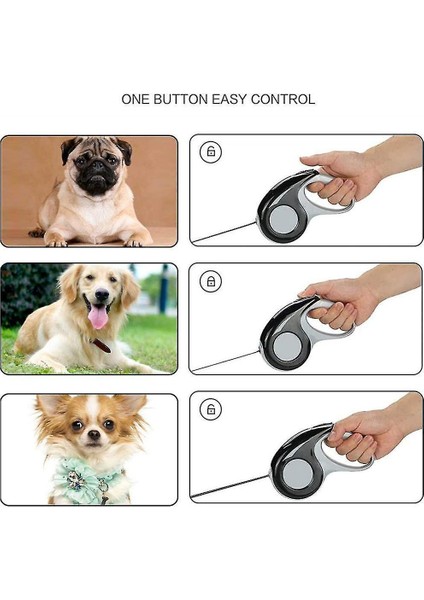 ONE BUTTON EASY CONTROL