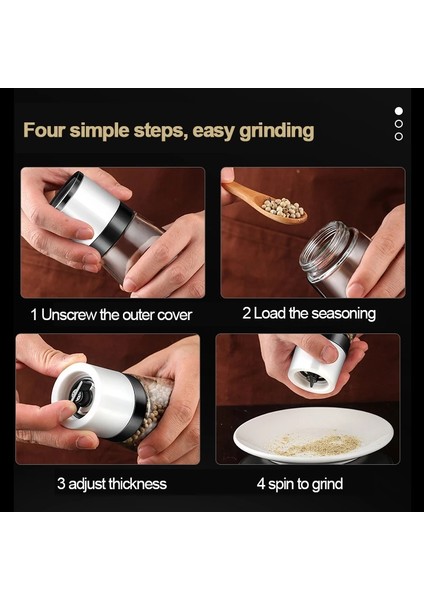 Four simple steps, easy grinding

1 Unscrew the outer cover

2 Load the seasoning

3 adjust thickness

4 spin to grind