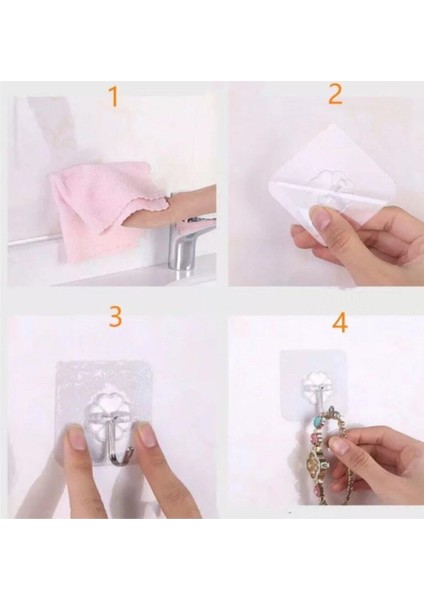 1

2

3

4