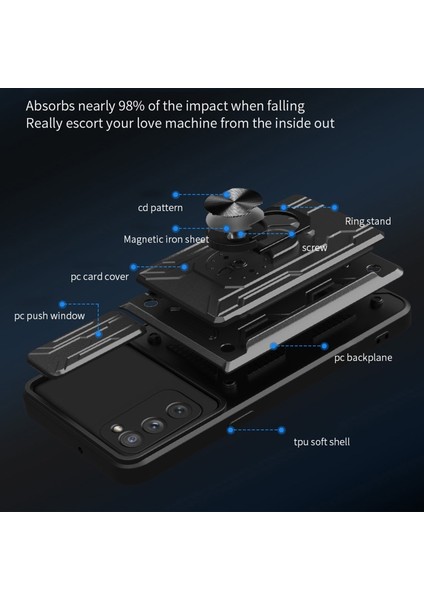 Absorbs nearly 98% of the impact when falling
Really escort your love machine from the inside out

cd pattern

Ring stand

Magnetic iron sheet

screw

pc card cover

pc push window

pc backplane

tpu soft shell