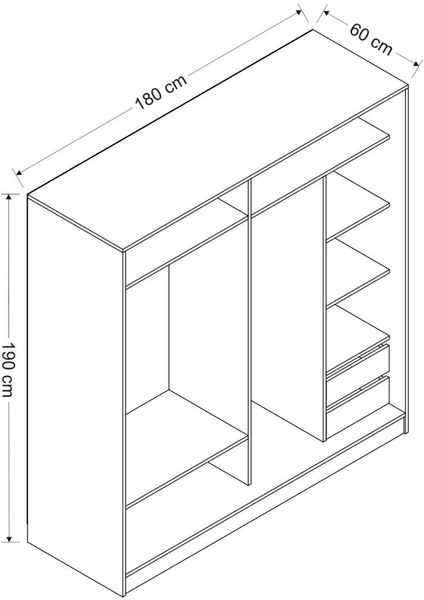 180 cm
60 cm
190 cm