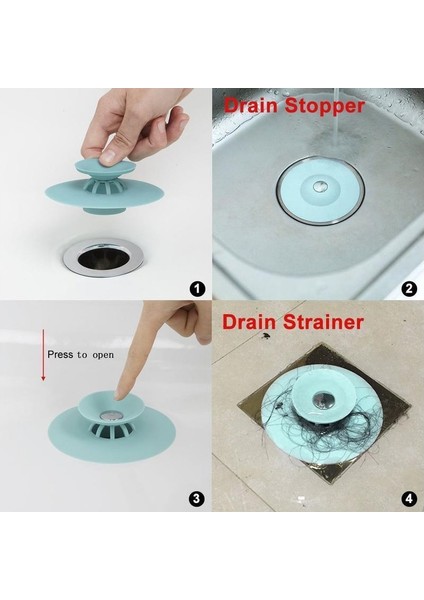 1

Drain Stopper

2

Press to open

3

Drain Strainer

4