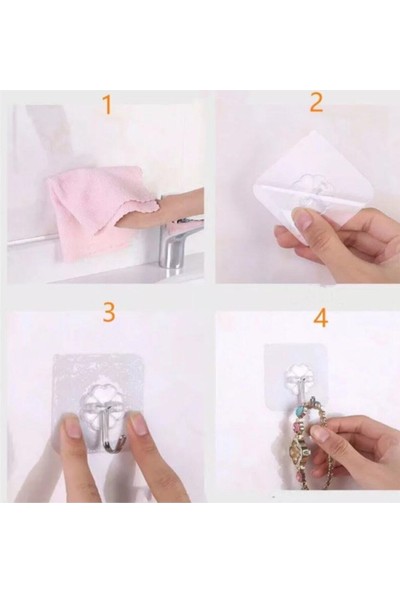 1

2

3

4