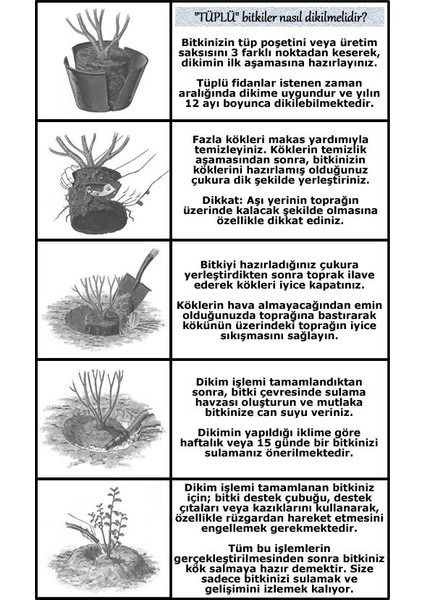 "TÜPLÜ" bitkiler nasıl dikilmelidir?

Bitkinizin tüp poşetini veya üretim saksısını 3 farklı noktadan keserek, dikimin ilk aşamasına hazırlayınız.

Tüplü fidanlar istenen zaman aralığında dikime uygundur ve yılın 12 ayı boyunca dikilebilmektedir.

Fazla kökleri makas yardımıyla temizleyiniz. Köklerin temizlik aşamasından sonra, bitkinizin köklerini hazırlamış olduğunuz çukura dik şekilde yerleştiriniz.

Dikkat: Aşı yerinin toprağın üzerinde kalacak şekilde olmasına özellikle dikkat ediniz.

Bitkiyi hazırladığınız çukura yerleştirdikten sonra toprak ilave ederek kökleri iyice kapatınız.

Köklerin hava almayacağından emin olduğunuzda toprağına bastırarak kökünün üzerindeki toprağın iyice sıkışmasını sağlayın.

Dikim işlemi tamamlandıktan sonra, bitki çevresinde sulama havzası oluşturun ve mutlaka bitkinize can suyu veriniz.

Dikimin yapıldığı iklime göre haftalık veya 15 günde bir bitkinizi sulamanız önerilmektedir.

Dikim işlemi tamamlanan bitkiniz için; bitki destek çubuğu, destek çıtaları veya kazıklarını kullanarak, özellikle rüzgardan hareket etmesini engellemek gerekmektedir.

Tüm bu işlemlerin gerçekleştirilmesinden sonra bitkiniz kök salmaya hazır demektir. Size sadece bitkinizi sulamak ve gelişimini izlemek kalıyor.