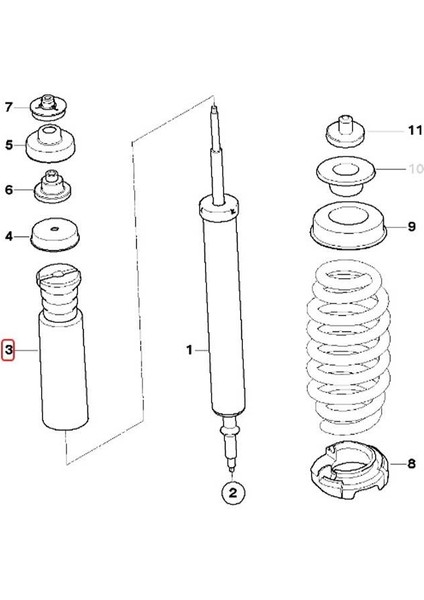 7
5
6
4
3
1
2
11
10
9
8