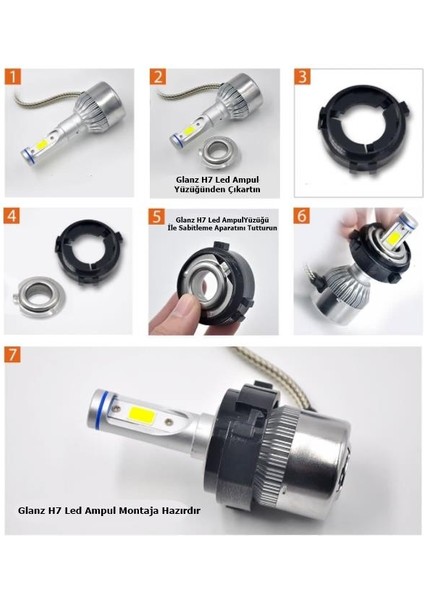 1

2

Glanz H7 Led Ampul Yüzüğünden Çıkartın

3

4

5

Glanz H7 Led AmpulYüzüğü İle Sabitleme Aparatını Tutturun

6

7

Glanz H7 Led Ampul Montaja Hazırdır