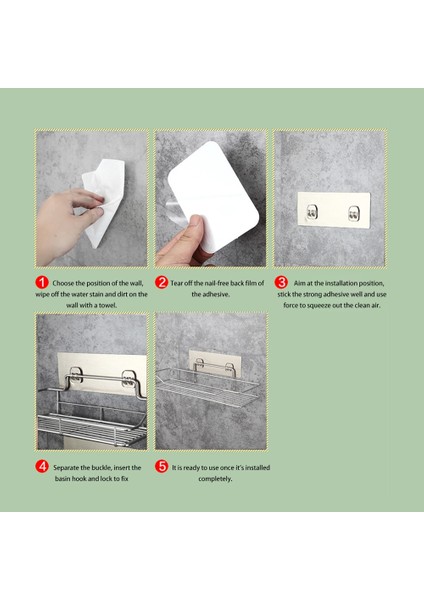 1 Choose the position of the wall, wipe off the water stain and dirt on the wall with a towel.

2 Tear off the nail-free back film of the adhesive.

3 Aim at the installation position, stick the strong adhesive well and use force to squeeze out the clean air.

4 Separate the buckle, insert the basin hook and lock to fix

5 It is ready to use once it's installed completely.