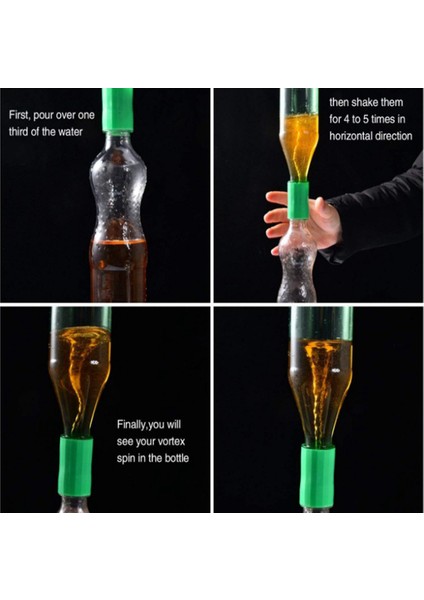 First, pour over one third of the water

then shake them for 4 to 5 times in horizontal direction

Finally,you will see your vortex spin in the bottle