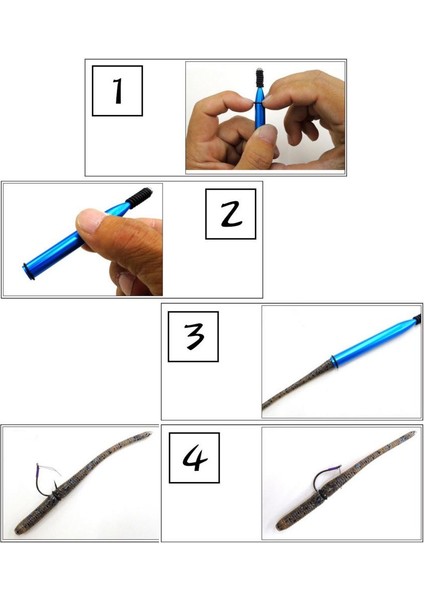 1

2

3

4