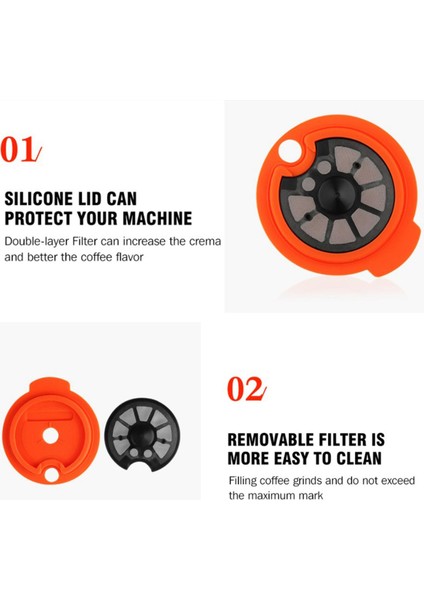 01/

SILICONE LID CAN PROTECT YOUR MACHINE

Double-layer Filter can increase the crema and better the coffee flavor

02/

REMOVABLE FILTER IS MORE EASY TO CLEAN

Filling coffee grinds and do not exceed the maximum mark