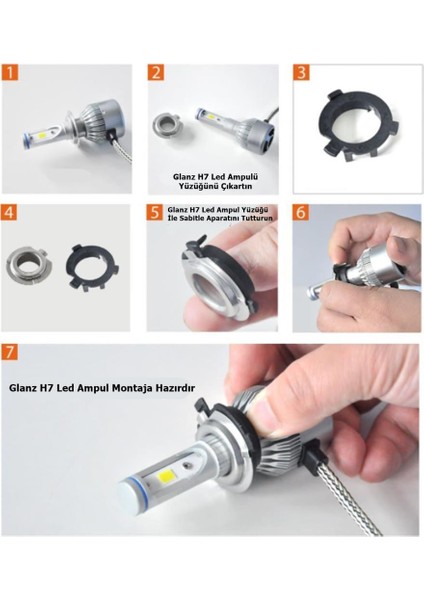 1

2

Glanz H7 Led Ampulü Yüzüğünü Çıkartın

3

4

5

Glanz H7 Led Ampul Yüzüğü İle Sabitle Aparatını Tutturun

6

7

Glanz H7 Led Ampul Montaja Hazırdır