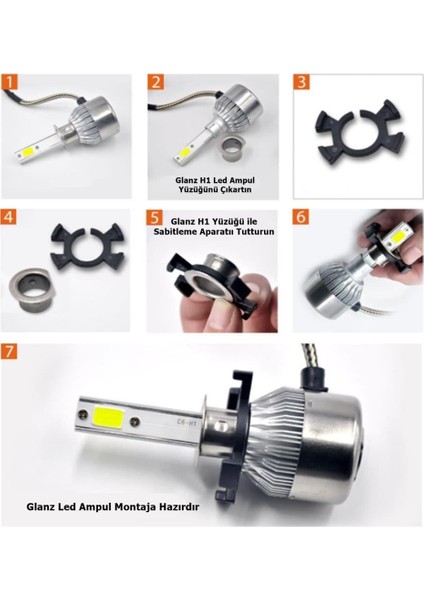 1

2

Glanz H1 Led Ampul Yüzüğünü Çıkartın

3

4

5

Glanz H1 Yüzüğü ile Sabitleme Aparatı Tutturun

6

7

C6-H1

Glanz Led Ampul Montaja Hazırdır