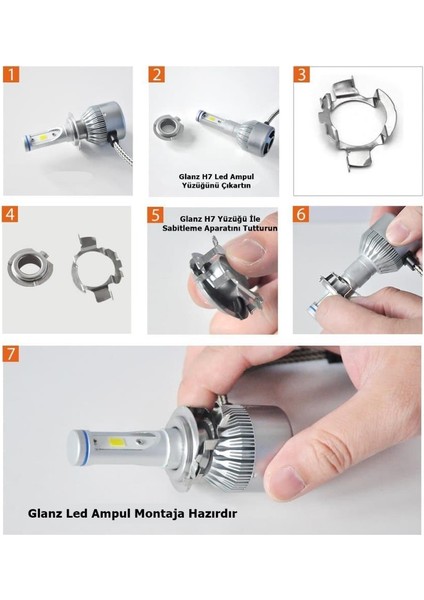 1

2

Glanz H7 Led Ampul Yüzüğünü Çıkartın

3

4

5

Glanz H7 Yüzüğü İle Sabitleme Aparatını Tutturun

6

7

Glanz Led Ampul Montaja Hazırdır