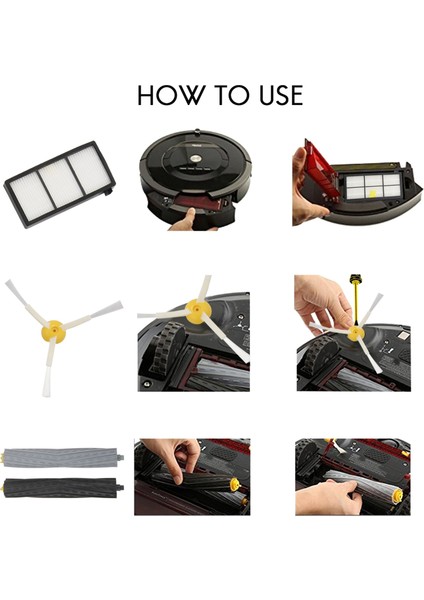 HOW TO USE