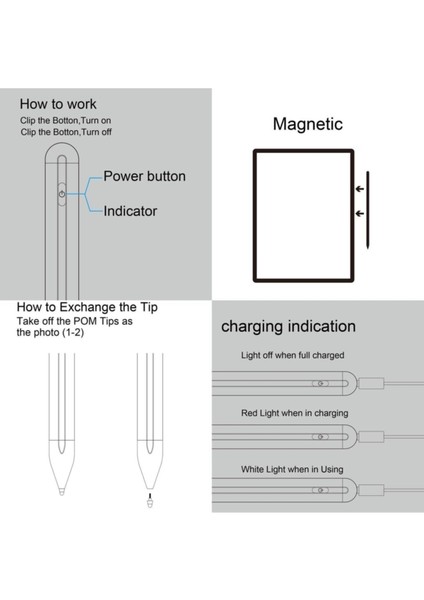 How to work
Clip the Botton,Turn on
Clip the Botton,Turn off

Power button
Indicator

Magnetic

How to Exchange the Tip
Take off the POM Tips as the photo (1-2)

charging indication
Light off when full charged
Red Light when in charging
White Light when in Using