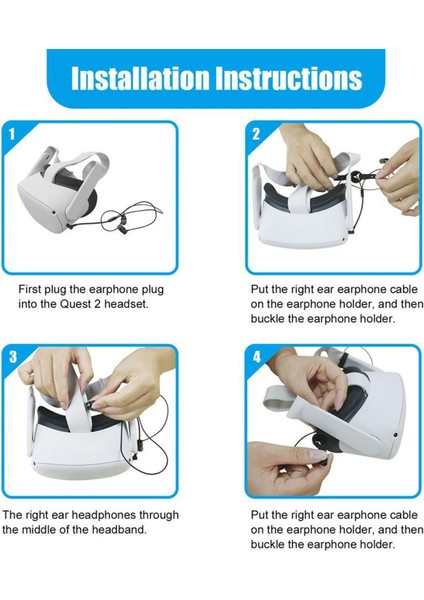 Installation Instructions

1

First plug the earphone plug into the Quest 2 headset.

2

Put the right ear earphone cable on the earphone holder, and then buckle the earphone holder.

3

The right ear headphones through the middle of the headband.

4

Put the right ear earphone cable on the earphone holder, and then buckle the earphone holder.