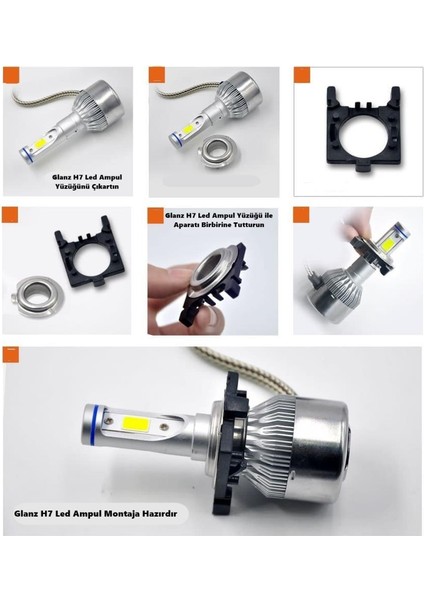 Glanz H7 Led Ampul Yüzüğünü Çıkartın

Glanz H7 Led Ampul Yüzüğü ile Aparatı Birbirine Tutturun

Glanz H7 Led Ampul Montaja Hazırdır