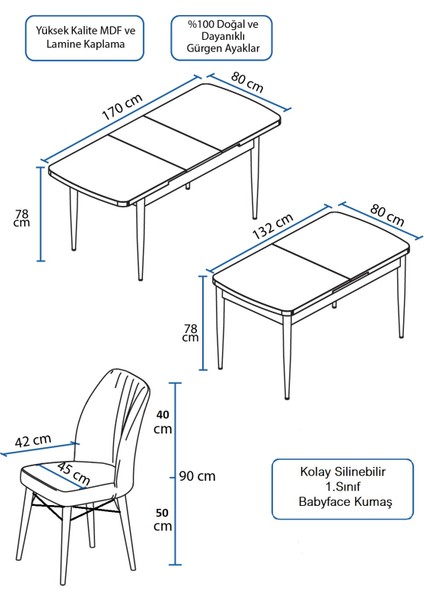 Yüksek Kalite MDF ve Lamine Kaplama

%100 Doğal ve Dayanıklı Gürgen Ayaklar

170 cm

80 cm

78 cm

132 cm

80 cm

78 cm

42 cm

45 cm

40 cm

90 cm

50 cm

Kolay Silinebilir 1.Sınıf Babyface Kumaş