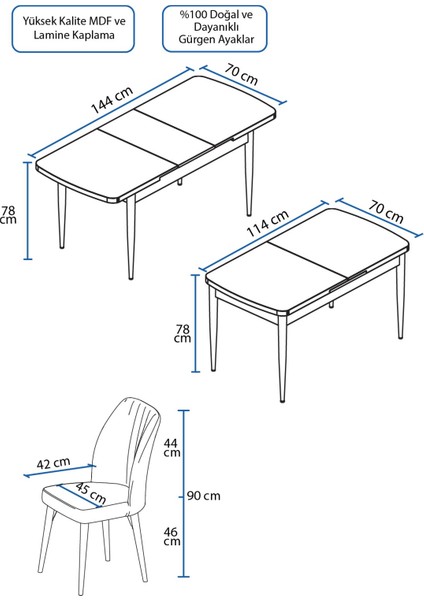 Yüksek Kalite MDF ve Lamine Kaplama

%100 Doğal ve Dayanıklı Gürgen Ayaklar

144 cm

70 cm

78 cm

114 cm

70 cm

78 cm

42 cm

45 cm

44 cm

90 cm

46 cm