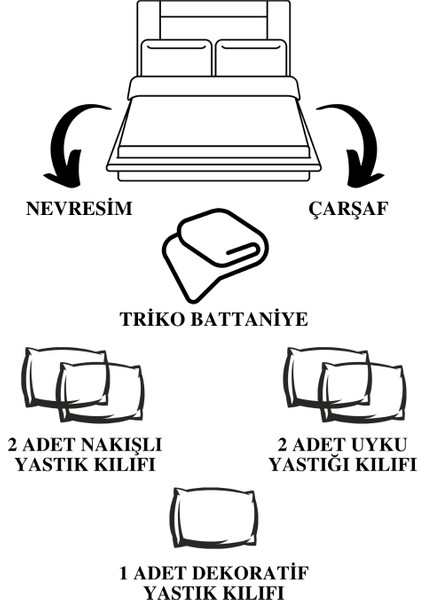 NEVRESİM

ÇARŞAF

TRİKO BATTANİYE

2 ADET NAKIŞLI YASTIK KILIFI

2 ADET UYKU YASTIĞI KILIFI

1 ADET DEKORATİF YASTIK KILIFI