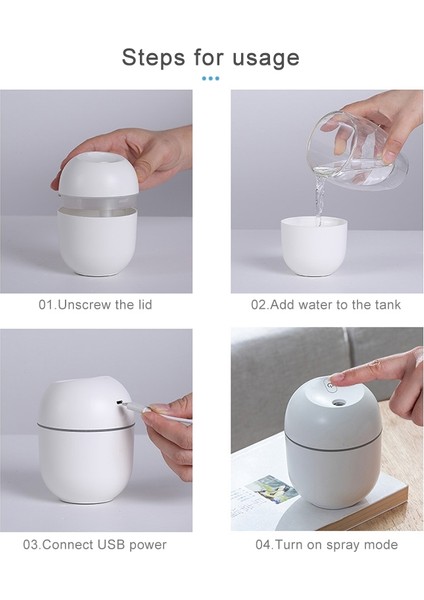 Steps for usage

01.Unscrew the lid

02.Add water to the tank

03.Connect USB power

04.Turn on spray mode