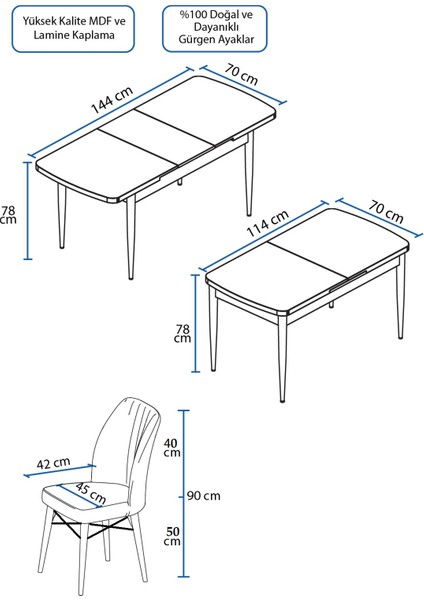 Yüksek Kalite MDF ve Lamine Kaplama

%100 Doğal ve Dayanıklı Gürgen Ayaklar

144 cm

70 cm

78 cm

114 cm

70 cm

78 cm

42 cm

45 cm

40 cm

90 cm

50 cm