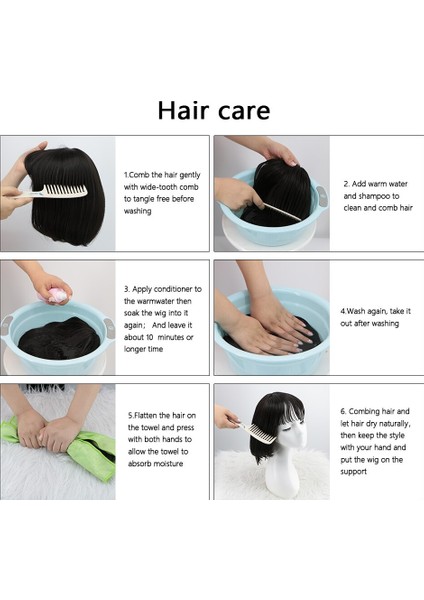 Hair care

1.Comb the hair gently with wide-tooth comb to tangle free before washing

2. Add warm water and shampoo to clean and comb hair

3. Apply conditioner to the warmwater then soak the wig into it again; And leave it about 10 minutes or longer time

4.Wash again, take it out after washing

5.Flatten the hair on the towel and press with both hands to allow the towel to absorb moisture

6. Combing hair and let hair dry naturally, then keep the style with your hand and put the wig on the support