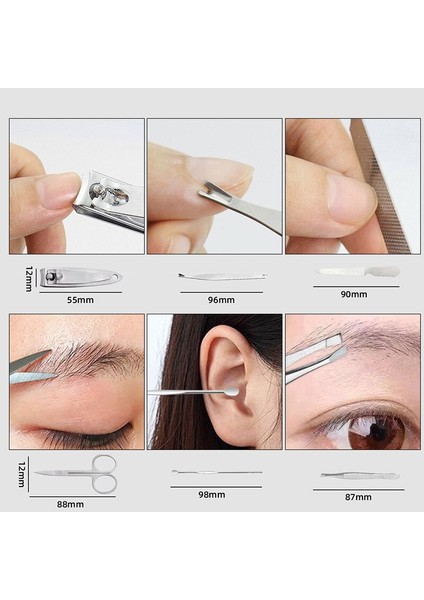 12mm
55mm

96mm

90mm

12mm
88mm

98mm

87mm