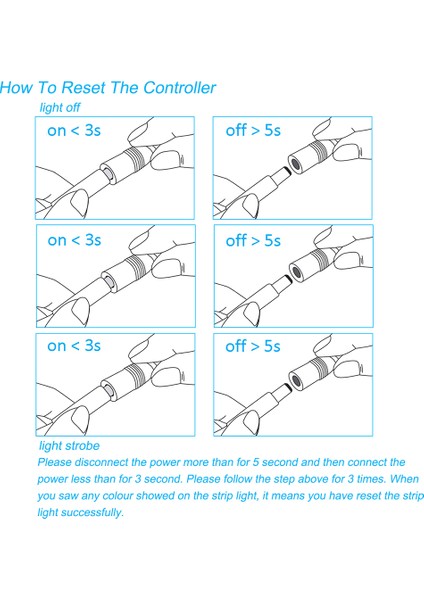 How To Reset The Controller

light off

on < 3s

off > 5s

on < 3s

off > 5s

on < 3s

off > 5s

light strobe

Please disconnect the power more than for 5 second and then connect the power less than for 3 second. Please follow the step above for 3 times. When you saw any colour showed on the strip light, it means you have reset the strip light successfully.