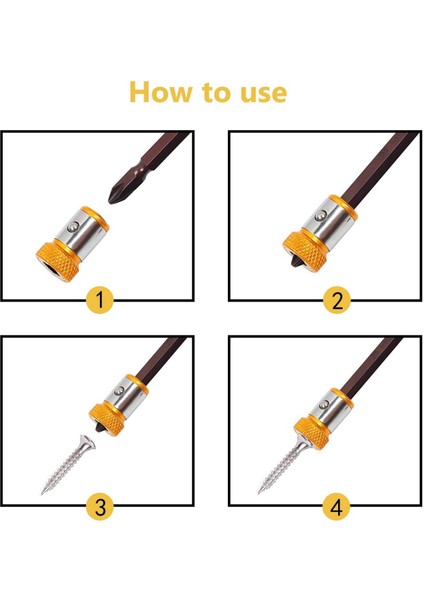 How to use

1

2

3

4