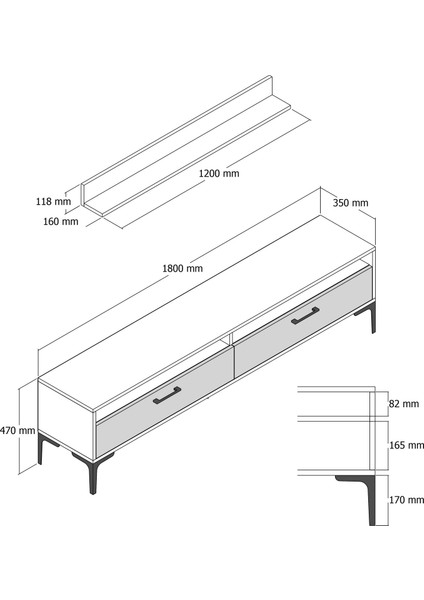 1200 mm
118 mm
160 mm
350 mm
1800 mm
470 mm
82 mm
165 mm
170 mm