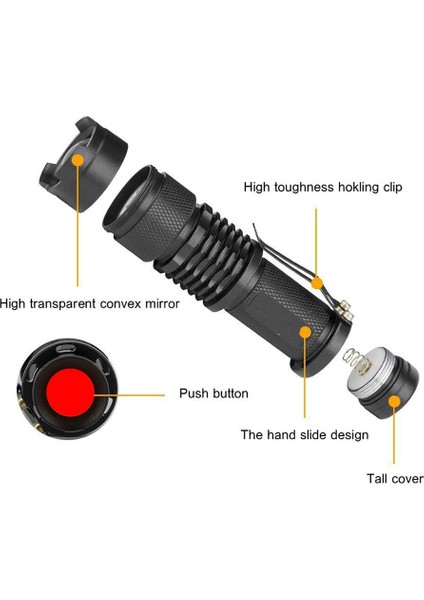 High toughness hokling clip

High transparent convex mirror

Push button

The hand slide design

Tall cover